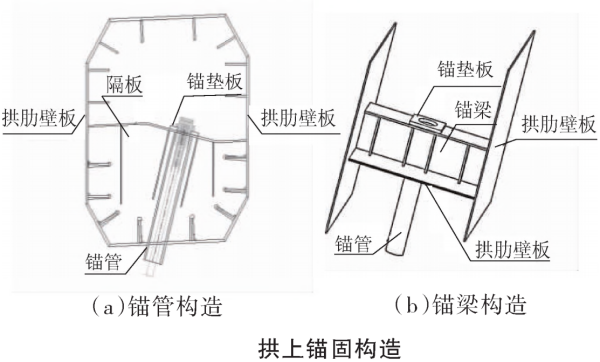 隔板

锚垫板

拱肋壁板

拱肋壁板

锚管

(a)锚管构造

锚垫板

锚梁

拱肋壁板

锚管

拱肋壁板

(b)锚梁构造

拱上锚固构造